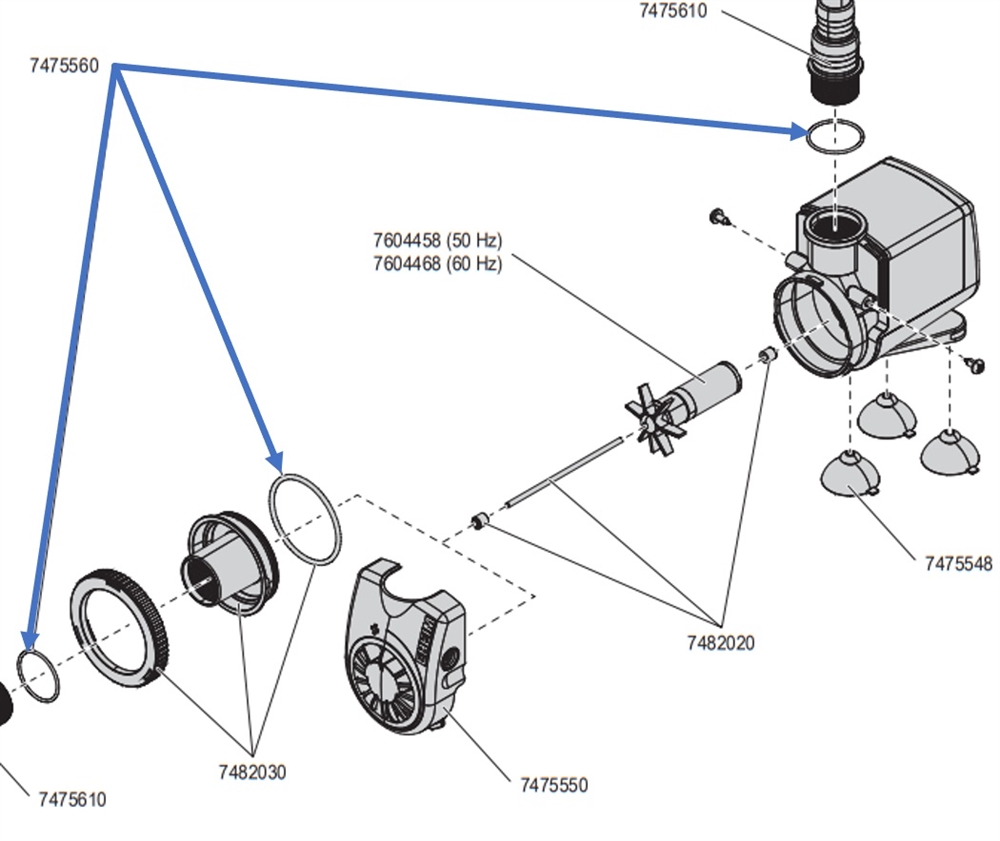 7475610

7475560

7604458 (50 Hz)
7604468 (60 Hz)

7475548

7482020

7482030

7475550

7475610