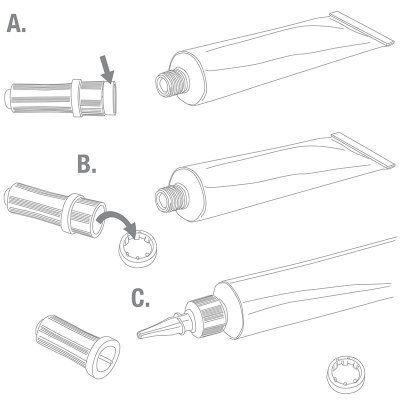 A.

B.

C.