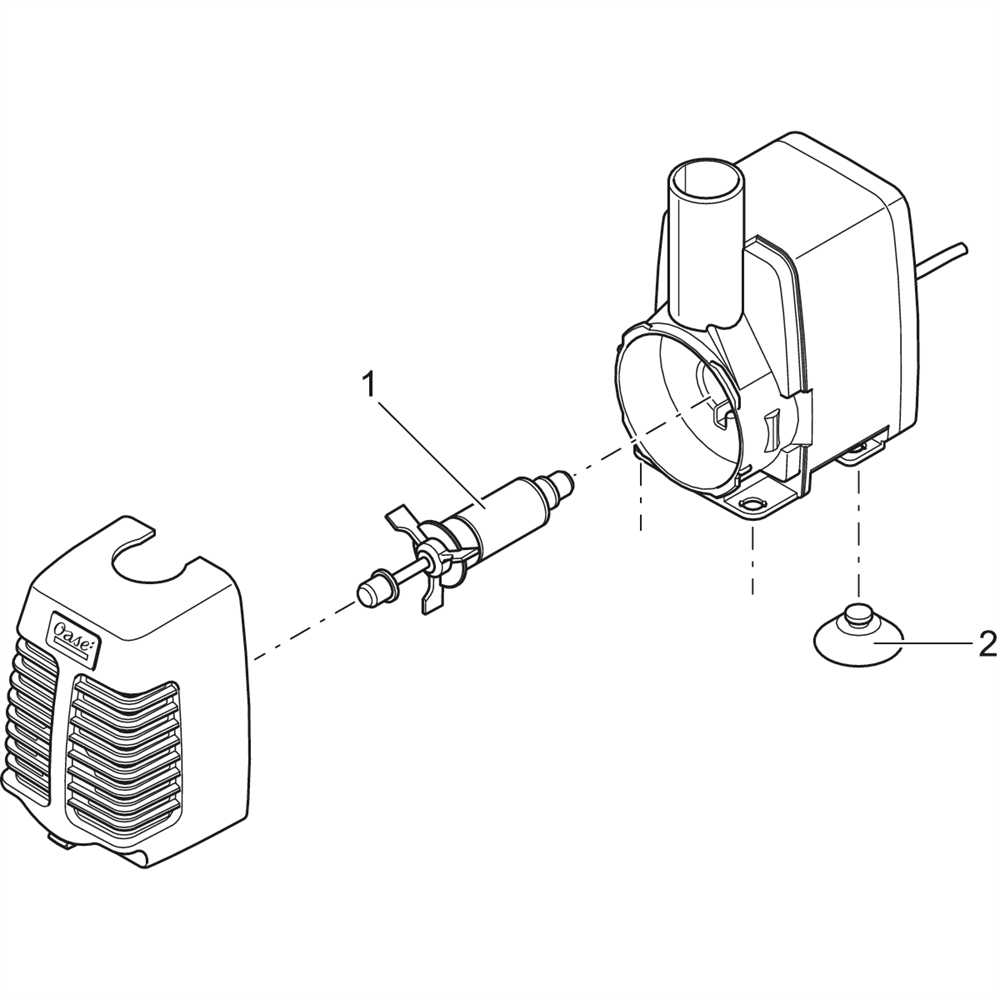 1

Oase

2