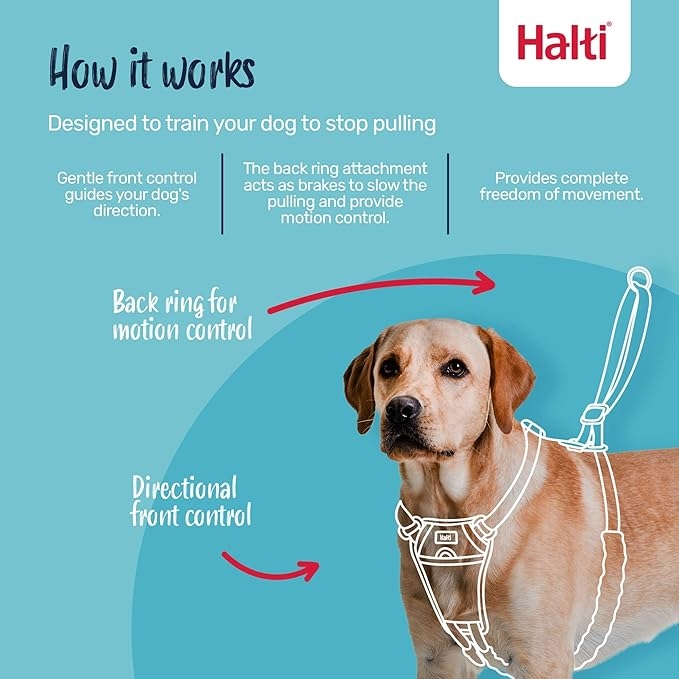 Halti®

How it works

Designed to train your dog to stop pulling

Gentle front control guides your dog's direction.

The back ring attachment acts as brakes to slow the pulling and provide motion control.

Provides complete freedom of movement.

Back ring for motion control

Directional front control

Halti