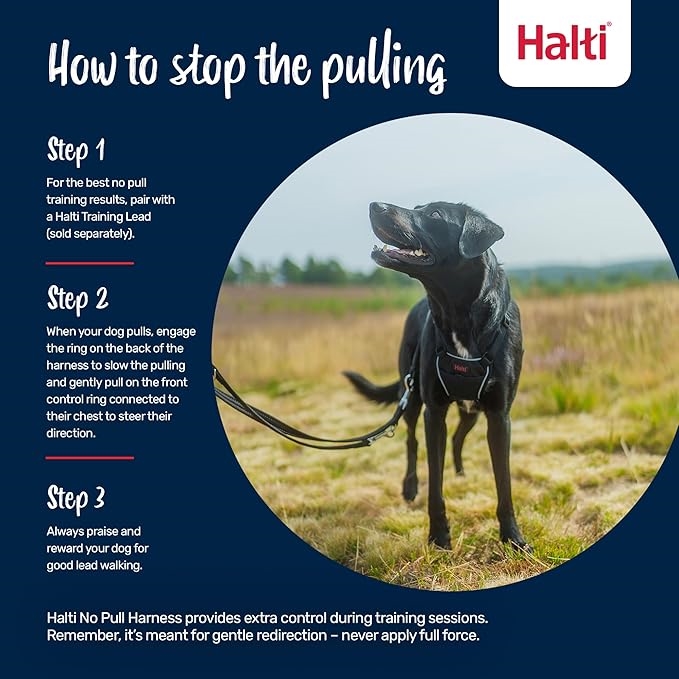 How to stop the pulling

Halti®

Step 1

For the best no pull training results, pair with a Halti Training Lead (sold separately).

Step 2

When your dog pulls, engage the ring on the back of the harness to slow the pulling and gently pull on the front control ring connected to their chest to steer their direction.

Step 3

Always praise and reward your dog for good lead walking.

Halti

Halti No Pull Harness provides extra control during training sessions. Remember, it's meant for gentle redirection – never apply full force.